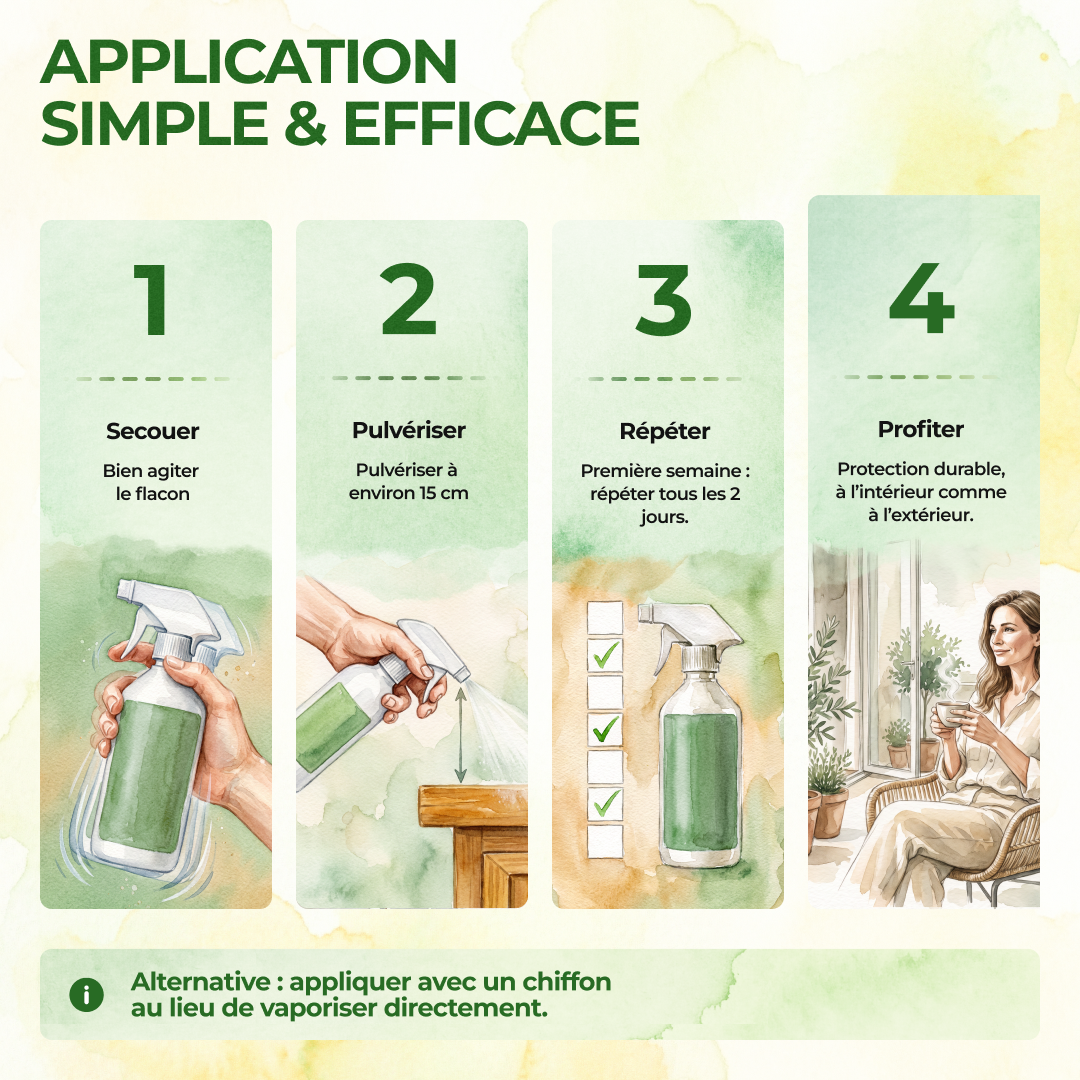 APPLICATION
SIMPLE & EFFICACE

1

Secouer

Bien agiter le flacon

2

Pulvériser

Pulvériser à environ 15 cm

3

Répéter

Première semaine : répéter tous les 2 jours.

4

Profiter

Protection durable, à l'intérieur comme à l'extérieur.

i Alternative : appliquer avec un chiffon au lieu de vaporiser directement.